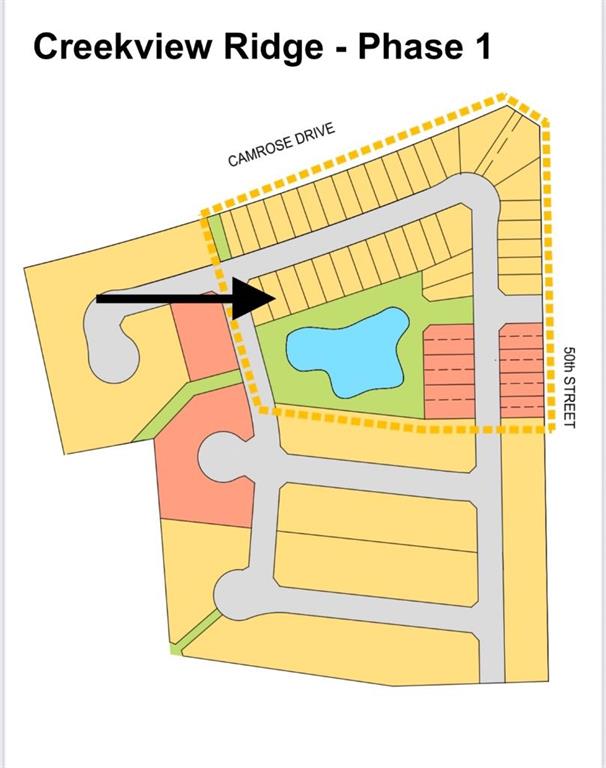 Creekview Ridge - Phase 1

CAMROSE DRIVE

50th STREET