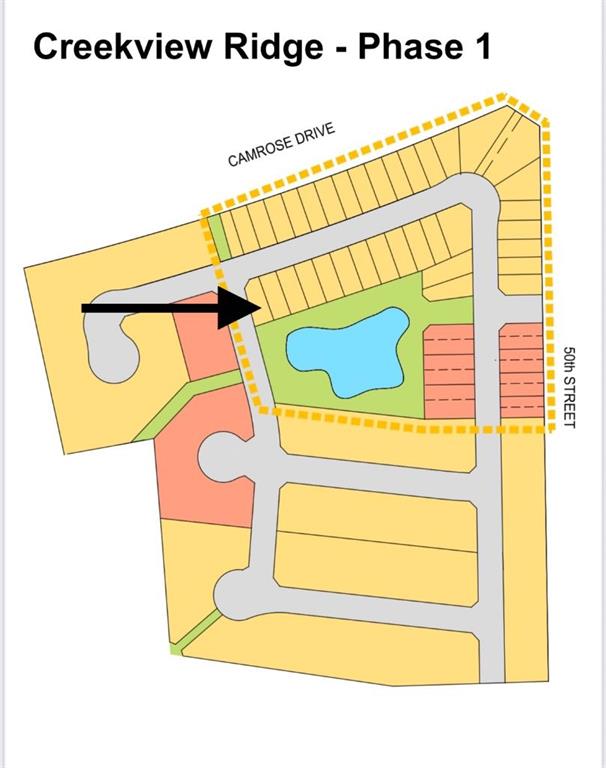 Creekview Ridge - Phase 1

CAMROSE DRIVE

50th STREET